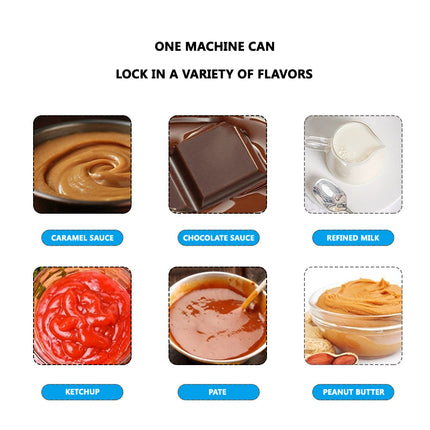 ONE MACHINE CAN

LOCK IN A VARIETY OF FLAVORS

CARAMEL SAUCE

CHOCOLATE SAUCE

REFINED MILK

KETCHUP

PATE

PEANUT BUTTER