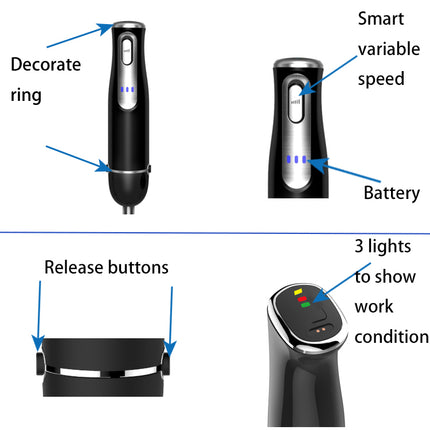 Decorate ring

Smart variable speed

Battery

Release buttons

3 lights to show work condition