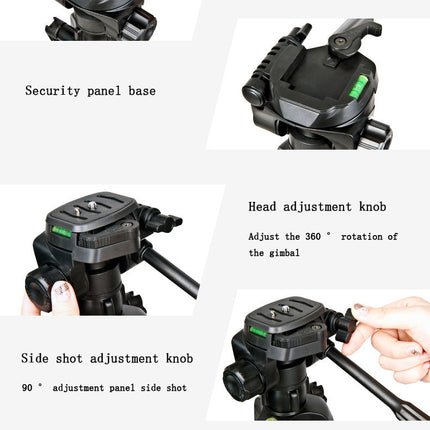 Security panel base

Head adjustment knob

Adjust the 360 ° rotation of the gimbal

Side shot adjustment knob

90 ° adjustment panel side shot