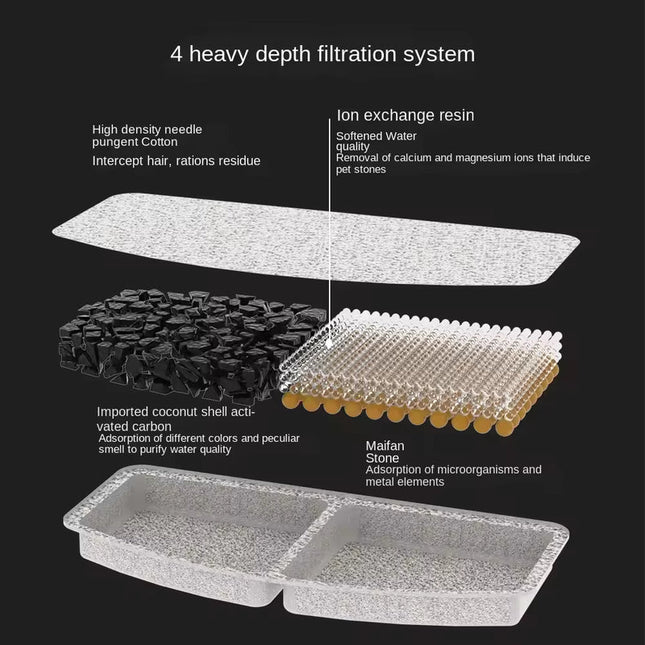 4 heavy depth filtration system

High density needle pungent Cotton

Intercept hair, rations residue

Ion exchange resin

Softened Water quality

Removal of calcium and magnesium ions that induce pet stones

Imported coconut shell activated carbon

Adsorption of different colors and peculiar smell to purify water quality

Maifan Stone

Adsorption of microorganisms and metal elements