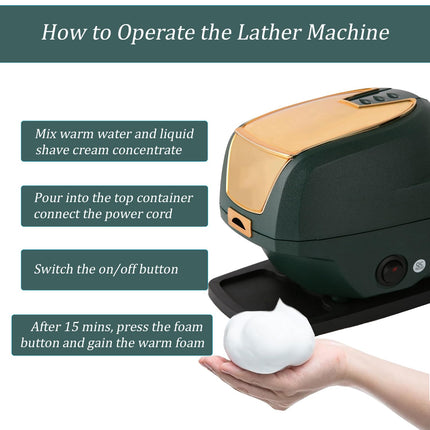 How to Operate the Lather Machine

Mix warm water and liquid shave cream concentrate

Pour into the top container connect the power cord

Switch the on/off button

After 15 mins, press the foam button and gain the warm foam