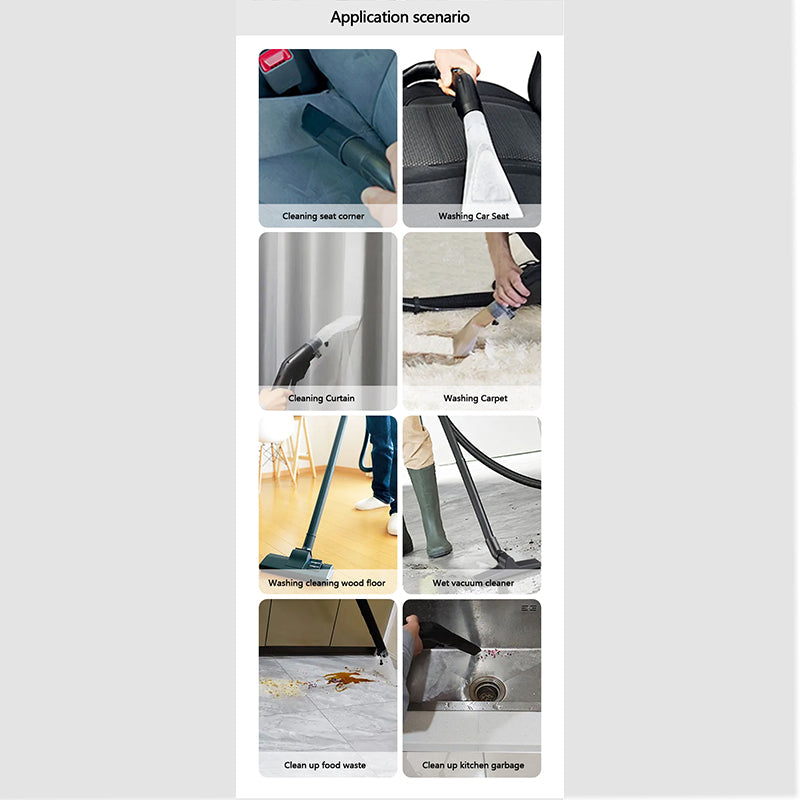 Application scenario

Cleaning seat corner

Washing Car Seat

Cleaning Curtain

Washing Carpet

Washing cleaning wood floor

Wet vacuum cleaner

Clean up food waste

Clean up kitchen garbage