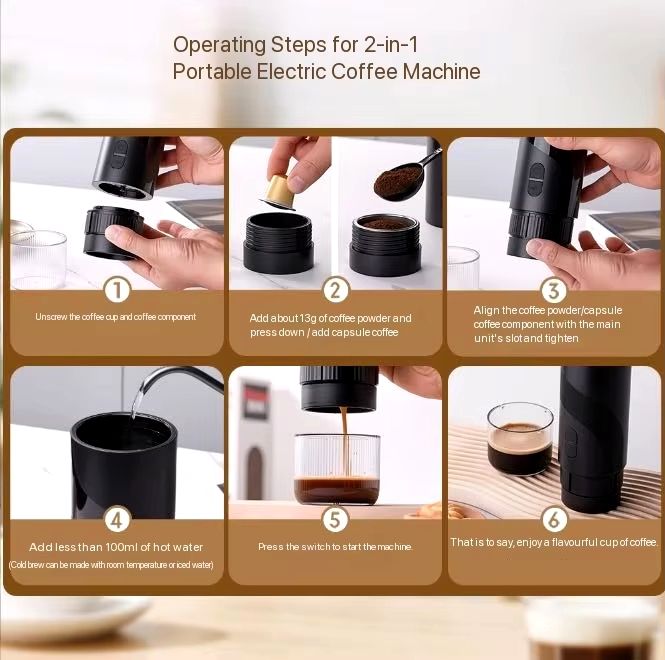 Operating Steps for 2-in-1
Portable Electric Coffee Machine

1

Unscrew the coffee cup and coffee component

2

Add about 13g of coffee powder and press down / add capsule coffee

3

Align the coffee powder/capsule coffee component with the main unit's slot and tighten

4

Add less than 100ml of hot water
(Cold brew can be made with room temperature or iced water)

5

Press the switch to start the machine.

6

That is to say, enjoy a flavourful cup of coffee.