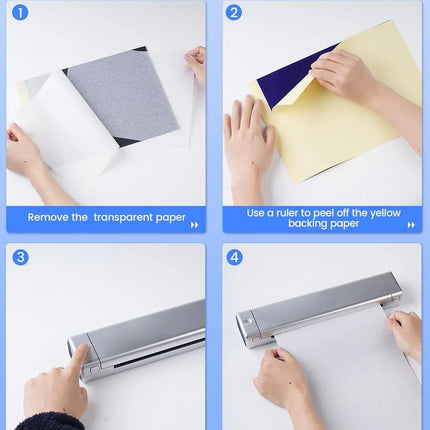 1

Remove the transparent paper

2

Use a ruler to peel off the yellow backing paper

3

4