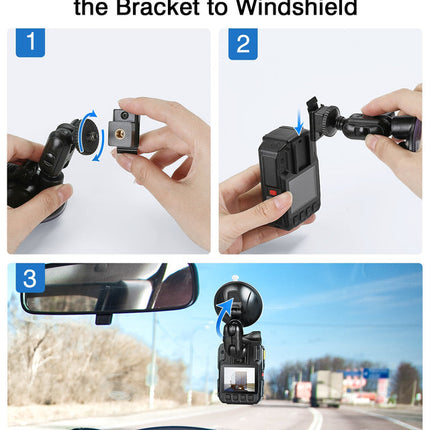 the Bracket to Windshield

1

2

3