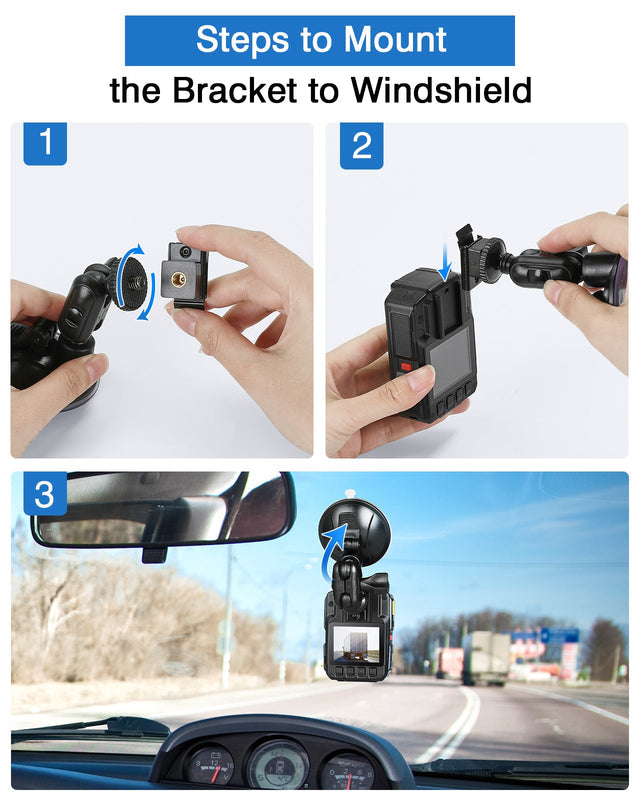 Steps to Mount
the Bracket to Windshield

1

2

3